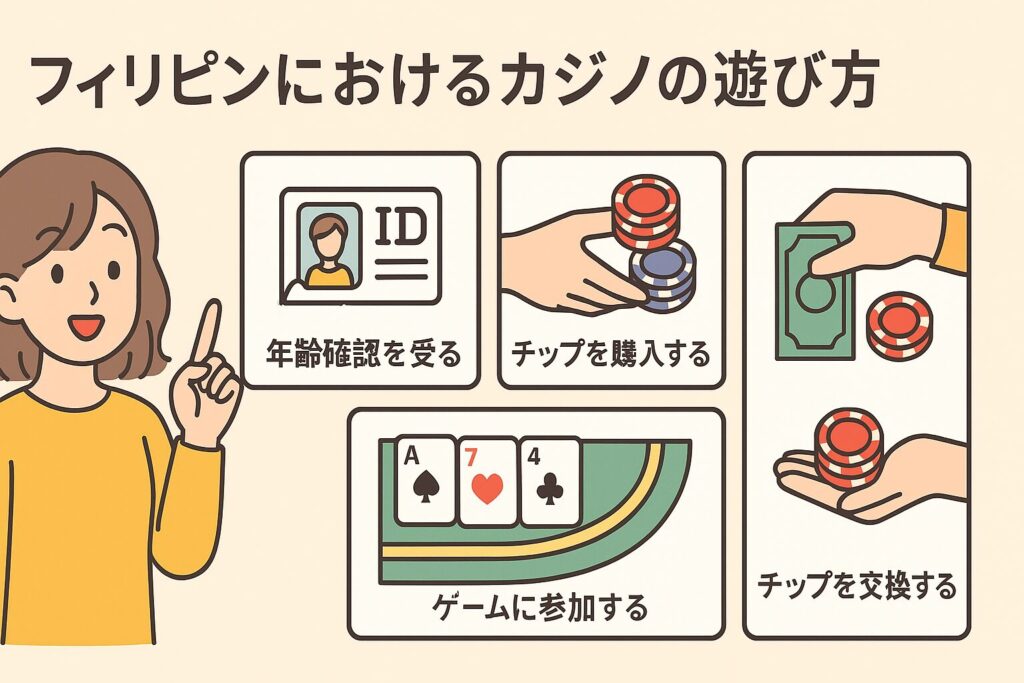 フィリピンにおけるカジノの遊び方

ID

年齢確認を受る

チップを購入する

A 7 4

ゲームに参加する

チップを交換する